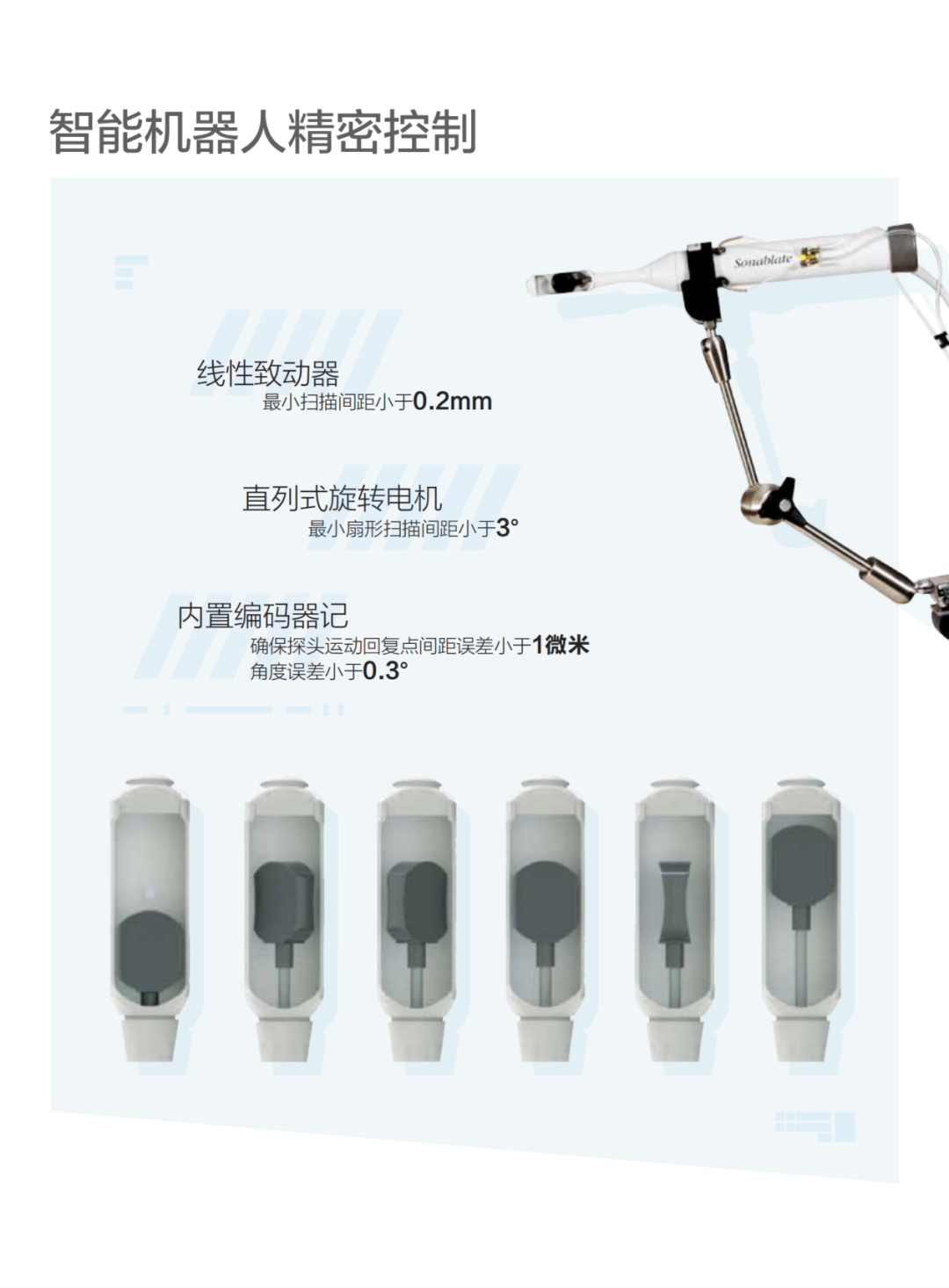 智能机器人精密控制

Sonablate

线性致动器
最小扫描间距小于0.2mm

直列式旋转电机
最小扇形扫描间距小于3°

内置编码器记
确保探头运动回复点间距误差小于1微米
角度误差小于0.3°