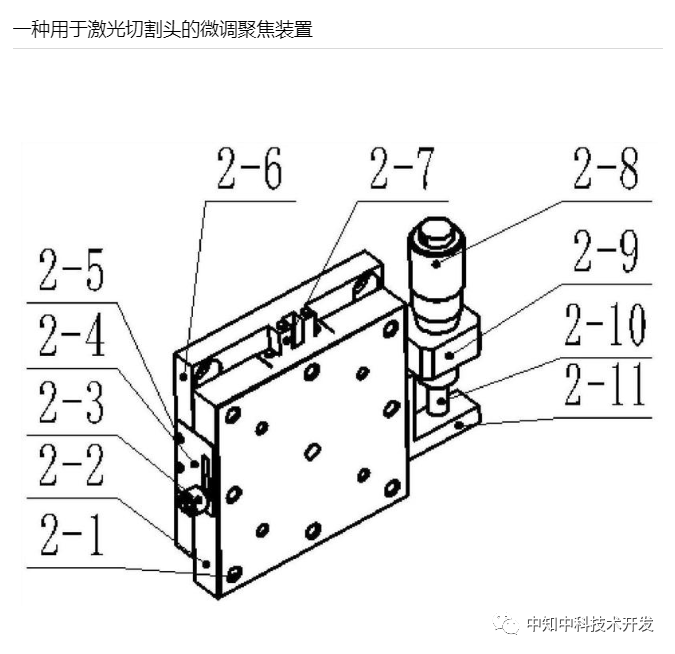 一种用于激光切割头的微调聚焦装置

2-6
2-7
2-8
2-9
2-10
2-11
2-5
2-4
2-3
2-2
2-1

中知中科技术开发