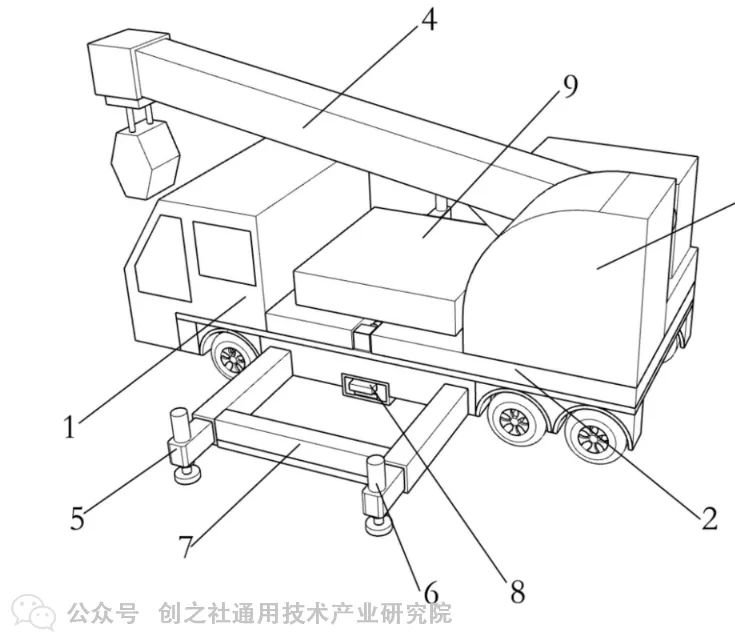 4
9
1
5
7
6
8
2
公众号 创之社通用技术产业研究院