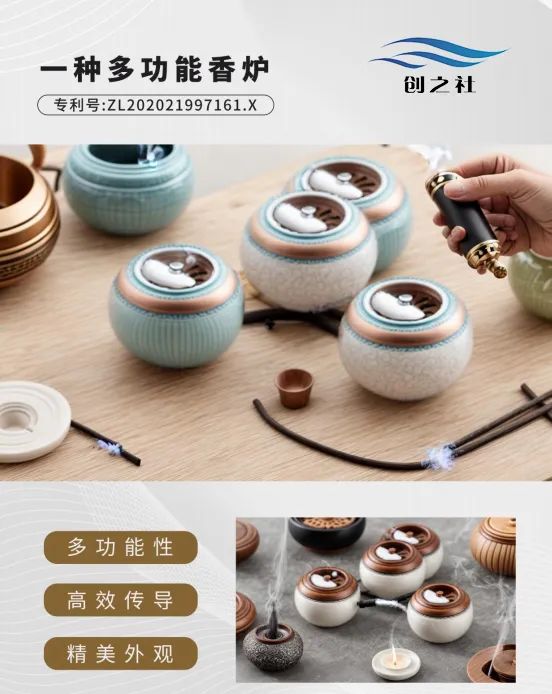 一种多功能香炉

专利号:ZL202021997161.X

创之社

多功能性

高效传导

精美外观