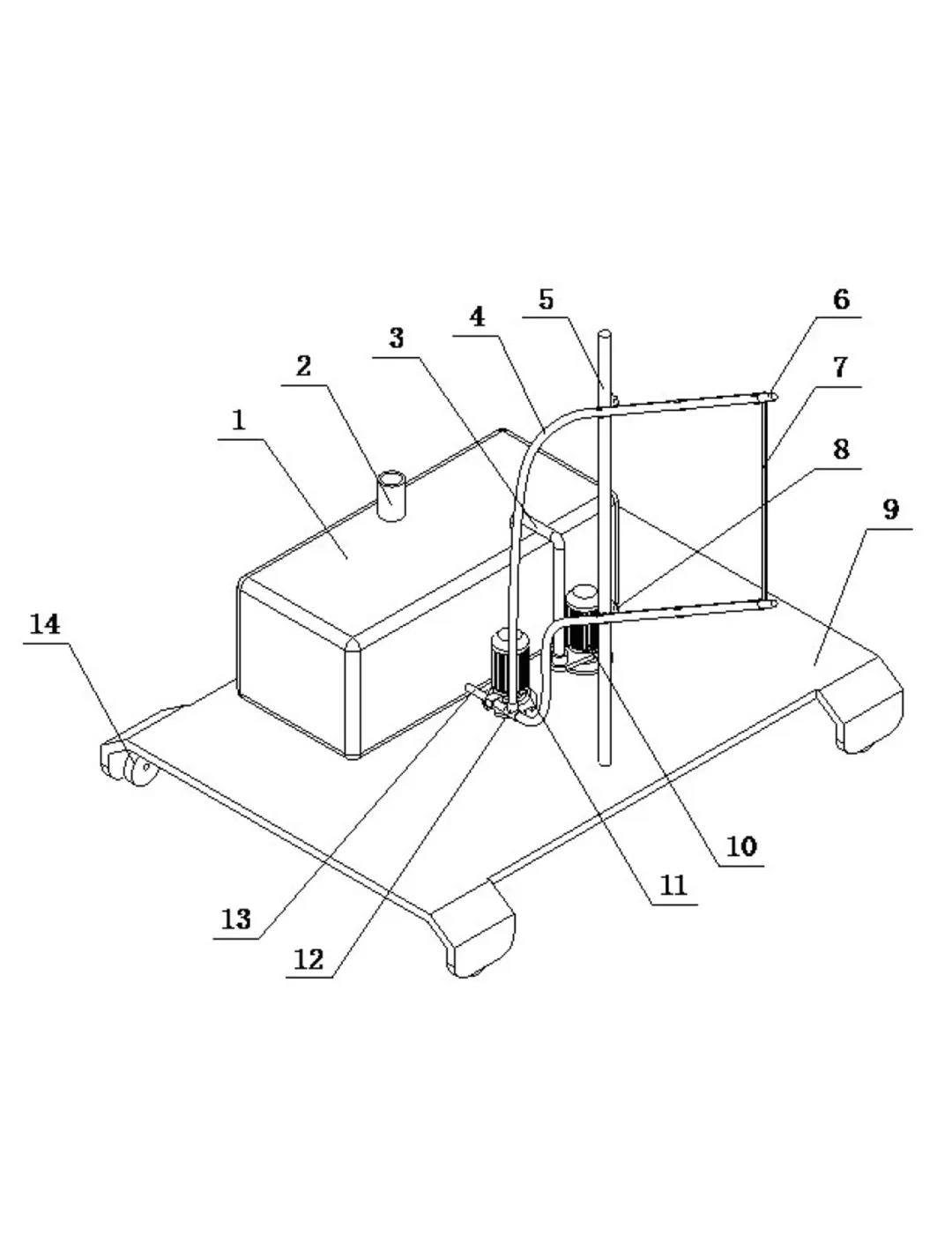 5
6
4
3
7
2
1
8
9
14
10
11
13
12