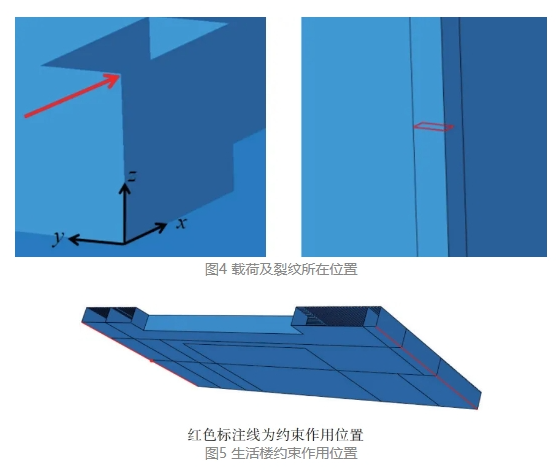 z
y
x
图4 载荷及裂纹所在位置

红色标注线为约束作用位置
图5 生活楼约束作用位置