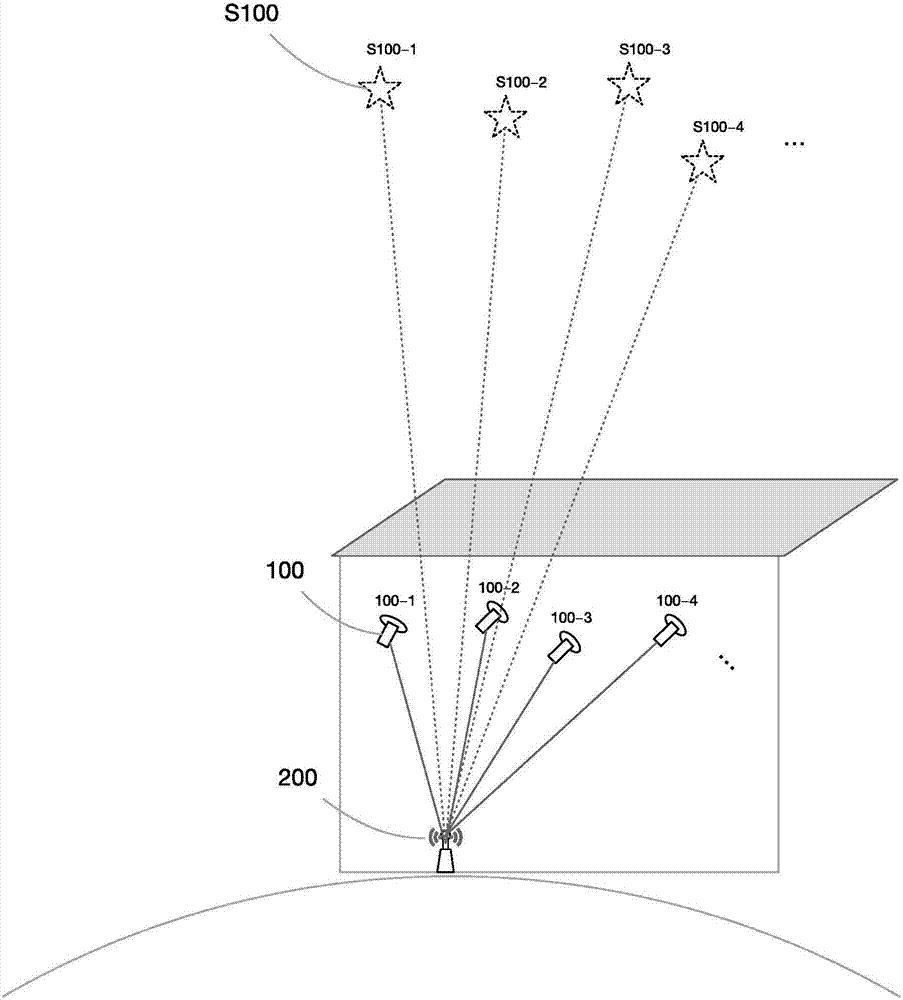 S100
S100-1
S100-2
S100-3
S100-4
...
100
100-1
100-2
100-3
100-4
...
200