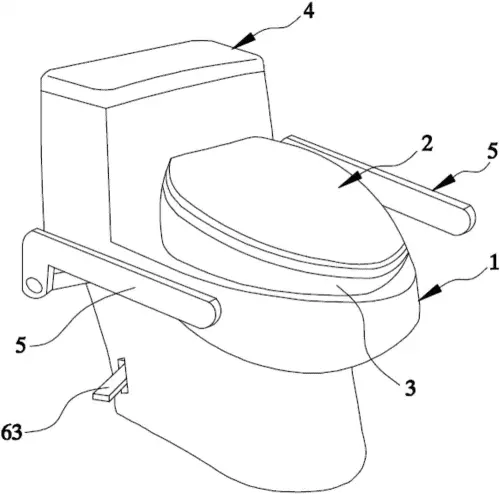 4
2
5
1
5
3
63