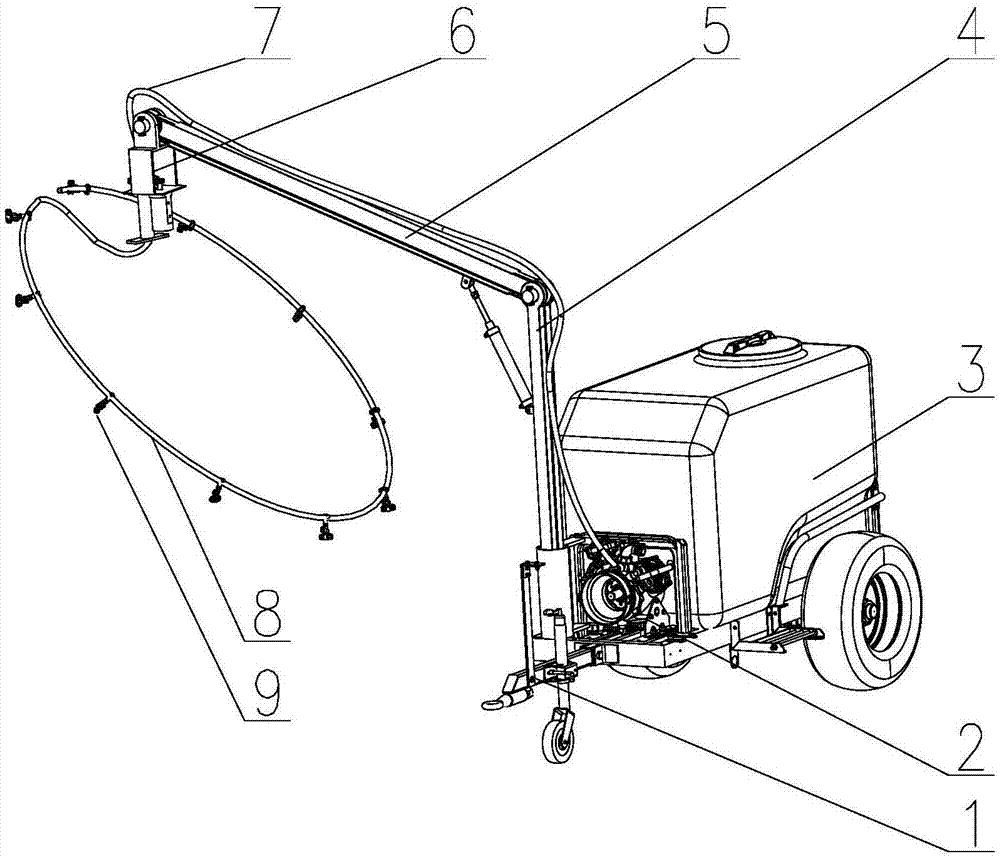 7
6
5
4
3
8
9
2
1