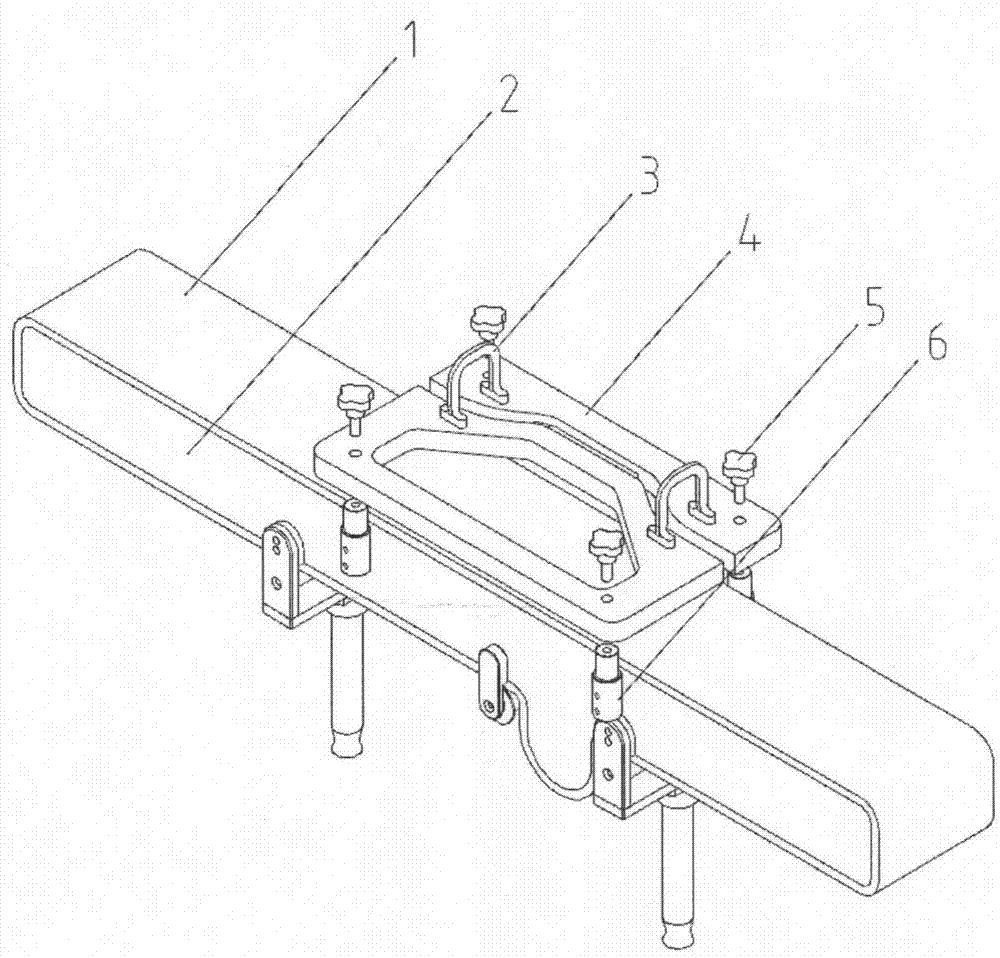 1
2
3
4
5
6