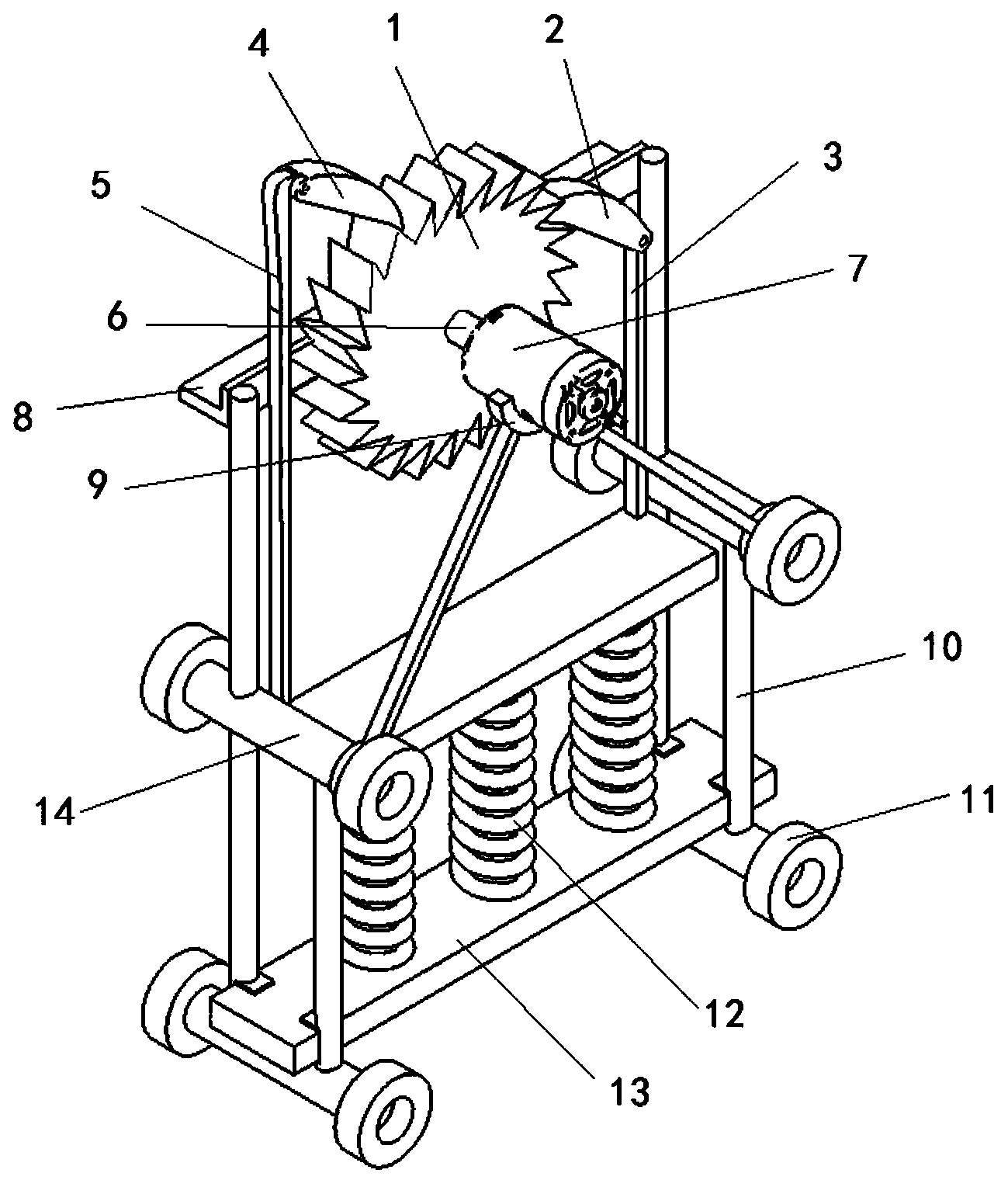 4
1
2
3
5
7
6
8
9
10
14
11
12
13