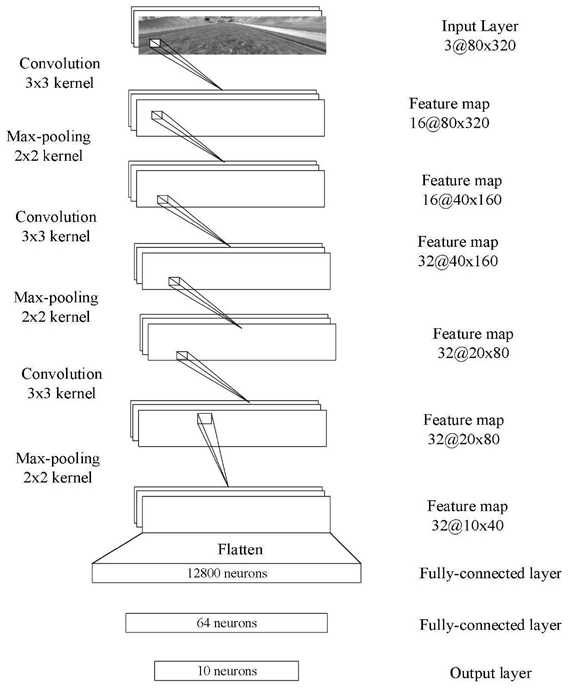 Input Layer
3@80x320

Convolution
3x3 kernel

Feature map
16@80x320

Max-pooling
2x2 kernel

Feature map
16@40x160

Convolution
3x3 kernel

Feature map
32@40x160

Max-pooling
2x2 kernel

Feature map
32@20x80

Convolution
3x3 kernel

Feature map
32@20x80

Max-pooling
2x2 kernel

Feature map
32@10x40

Flatten

12800 neurons

Fully-connected layer

64 neurons

Fully-connected layer

10 neurons

Output layer