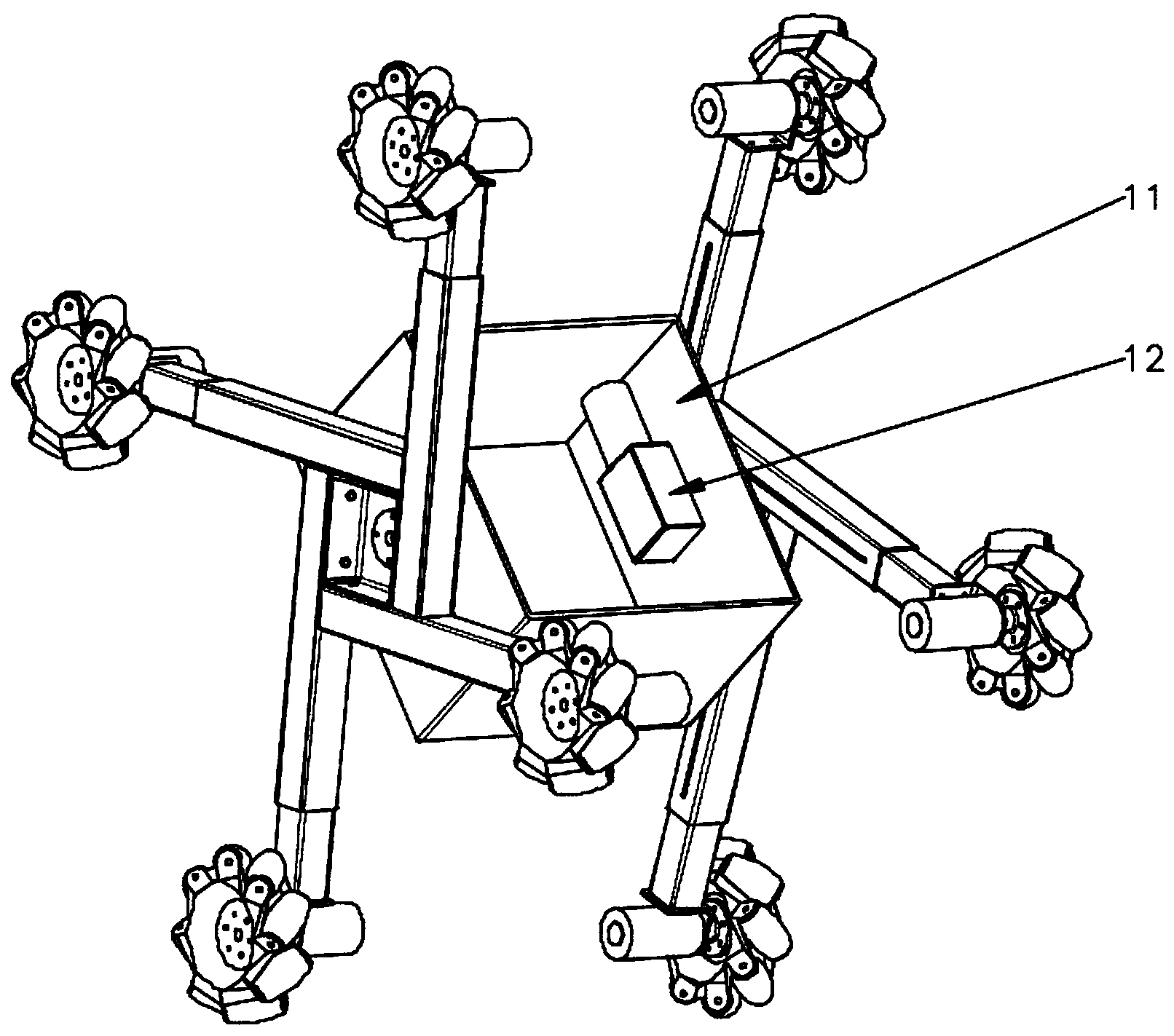 11
12