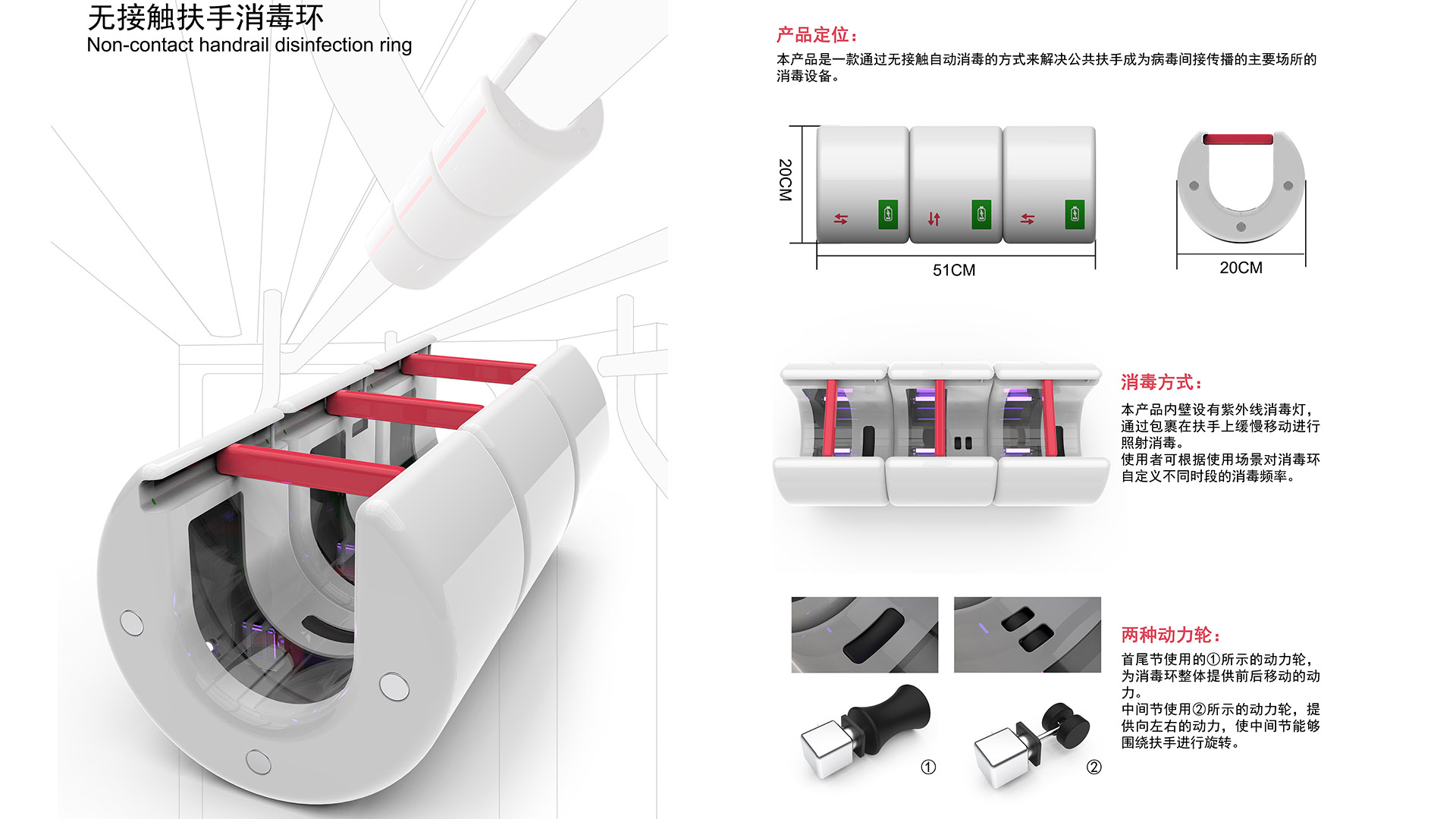 无接触扶手消毒环
Non-contact handrail disinfection ring

产品定位：
本产品是一款通过无接触自动消毒的方式来解决公共扶手成为病毒间接传播的主要场所的消毒设备。

20CM

51CM

20CM

消毒方式：
本产品内壁设有紫外线消毒灯，通过包裹在扶手上缓慢移动进行照射消毒。
使用者可根据使用场景对消毒环自定义不同时段的消毒频率。

两种动力轮：
首尾节使用的①所示的动力轮，为消毒环整体提供前后移动的动力。
中间节使用②所示的动力轮，提供向左右的动力，使中间节能够围绕扶手进行旋转。

①

②