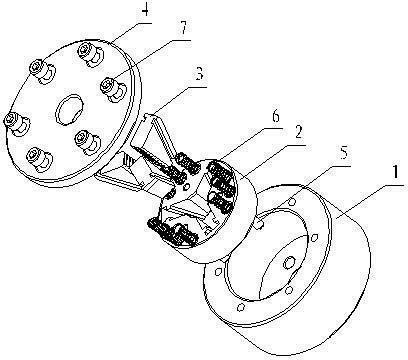 4
7
3
6
2
5
1