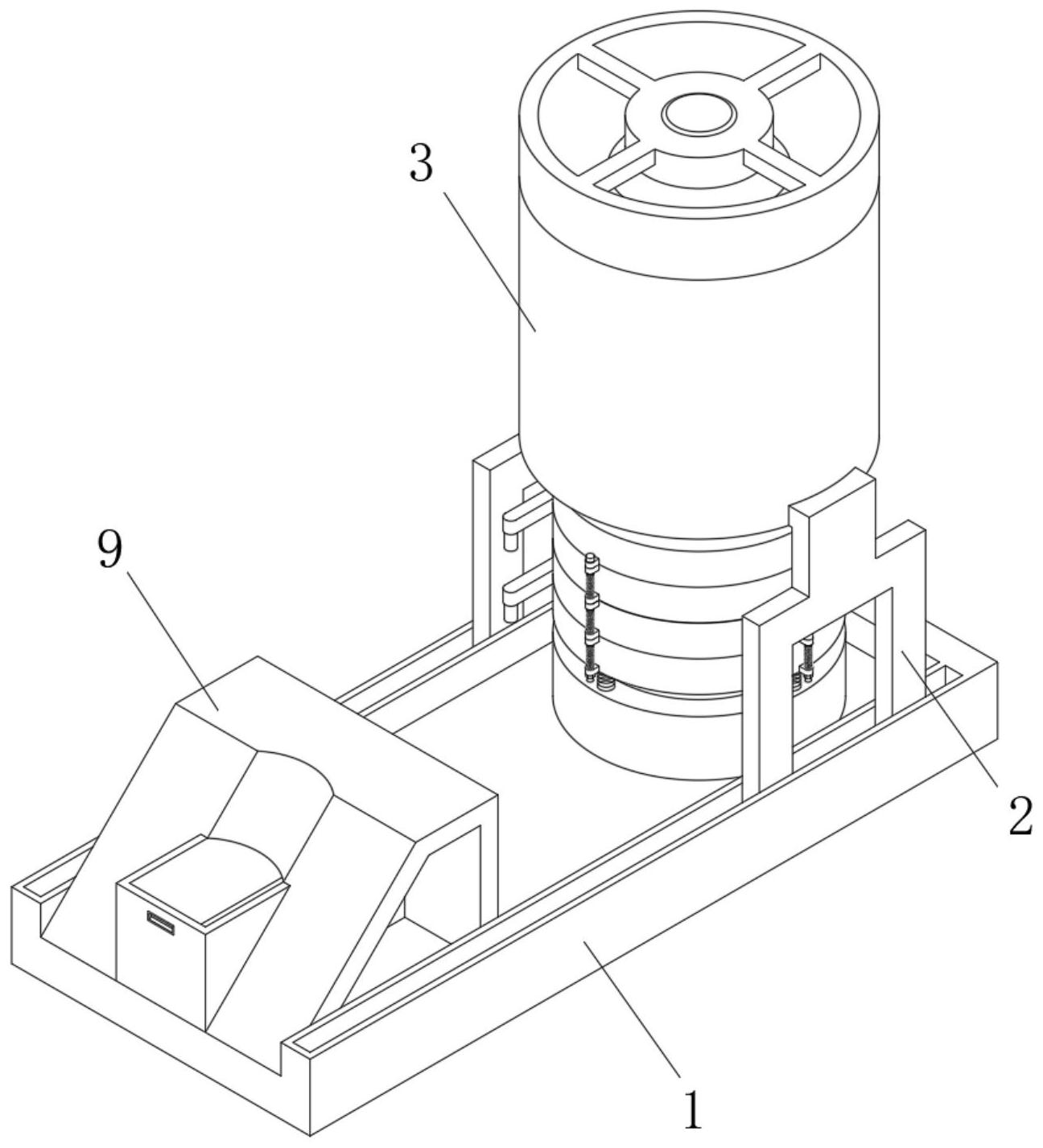 3
9
2
1