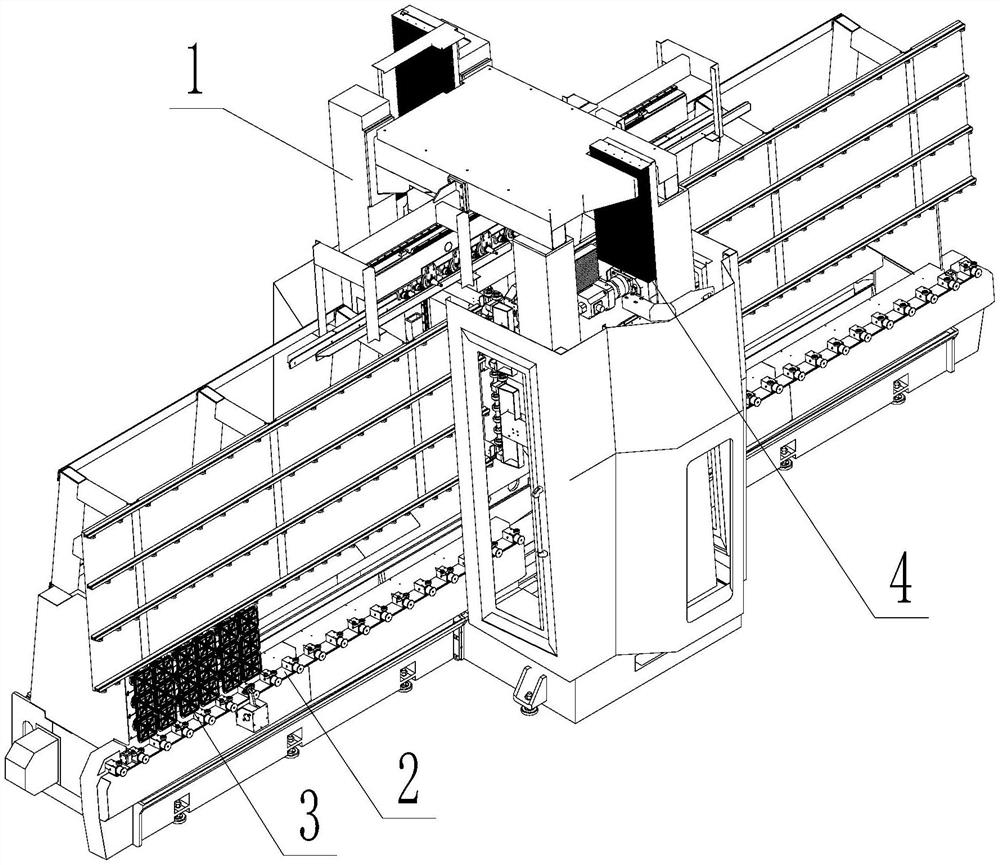 1
4
2
3