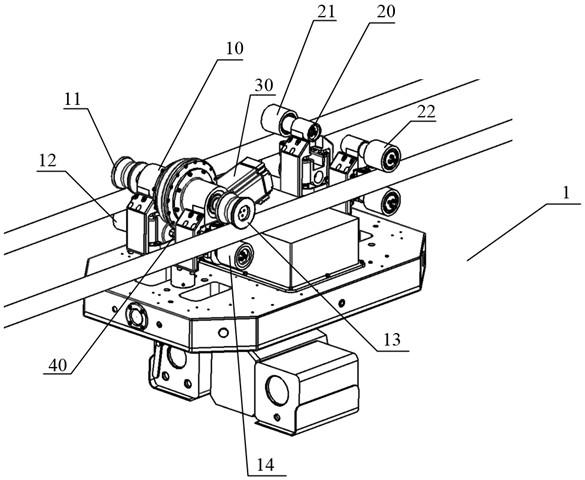 21
20
10
30
11
22
12
1
13
40
14