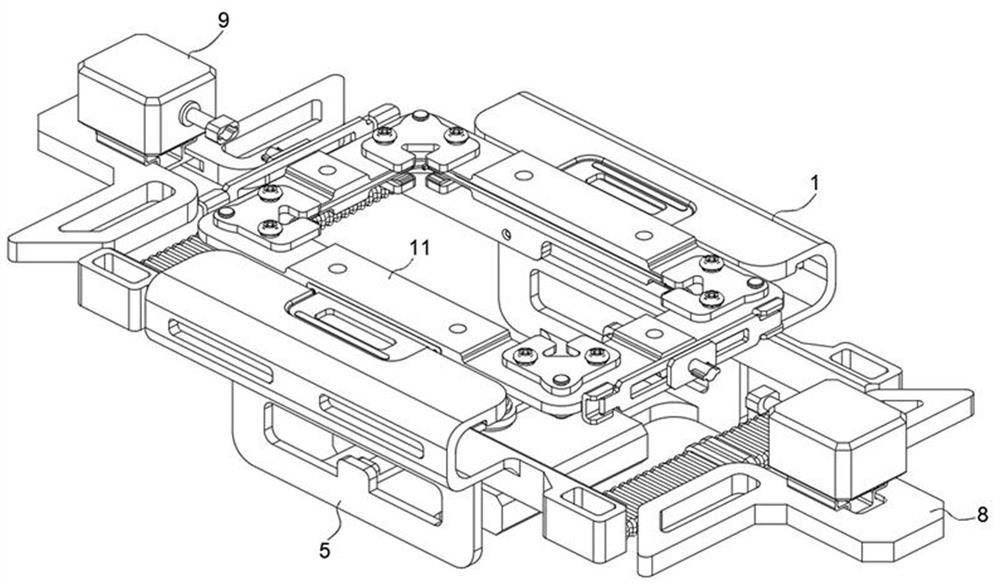 9
1
11
5
8