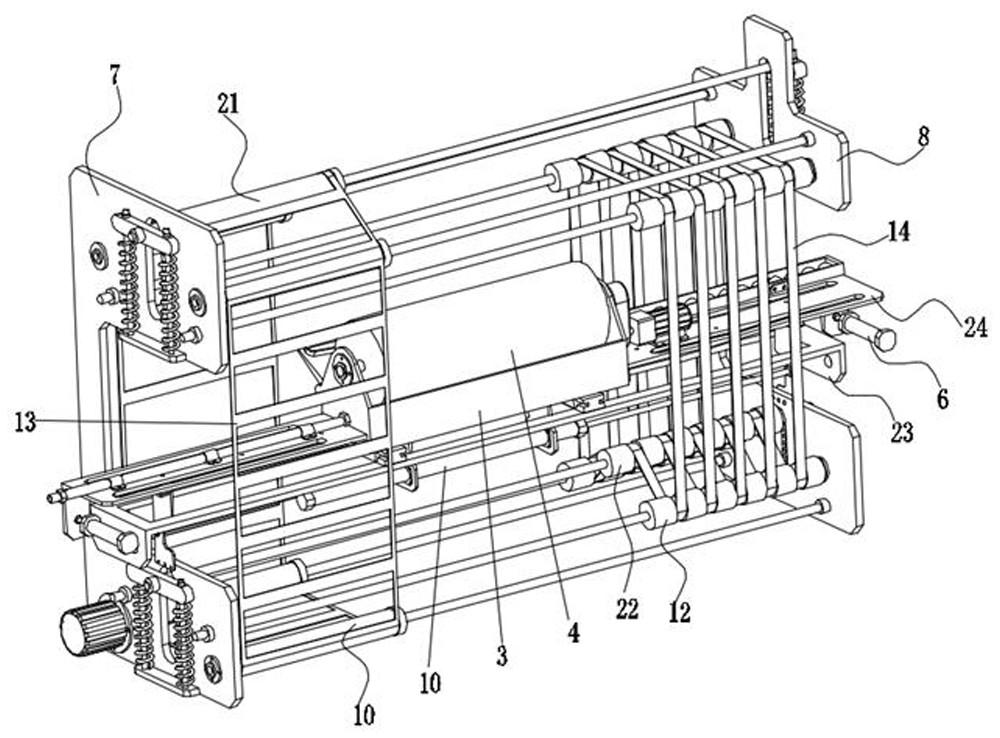 7
21
8
14
24
6
23
13
22
12
4
3
10
10