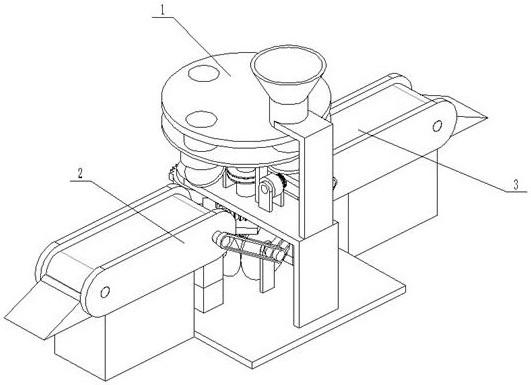 1
2
3