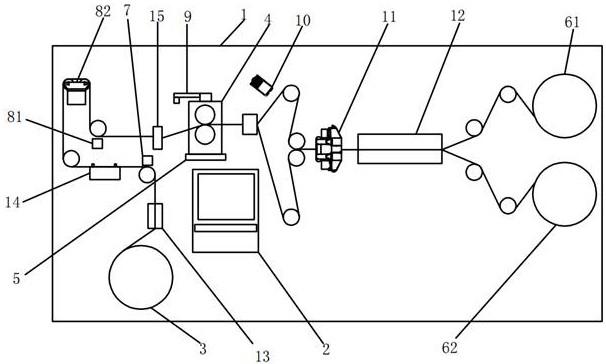 82
7
15
9
1
4
10
11
12
61
81
14
5
3
13
2
62