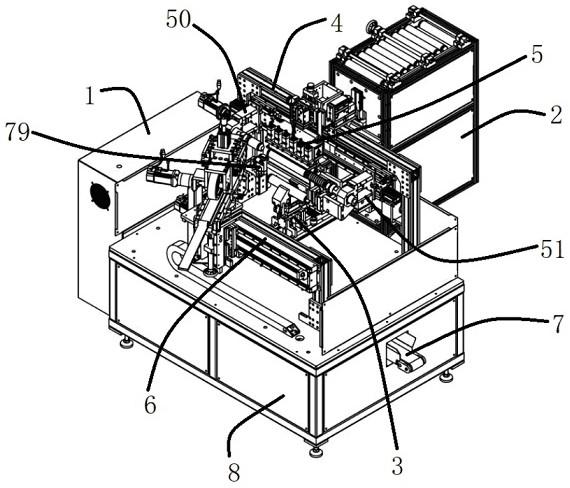 50
4
5
1
2
79
51
7
6
8
3