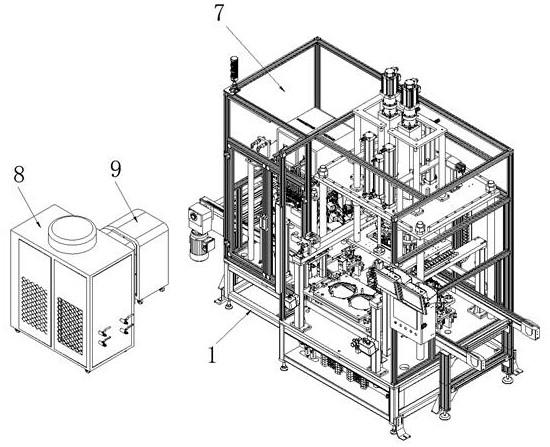 7
8
9
1