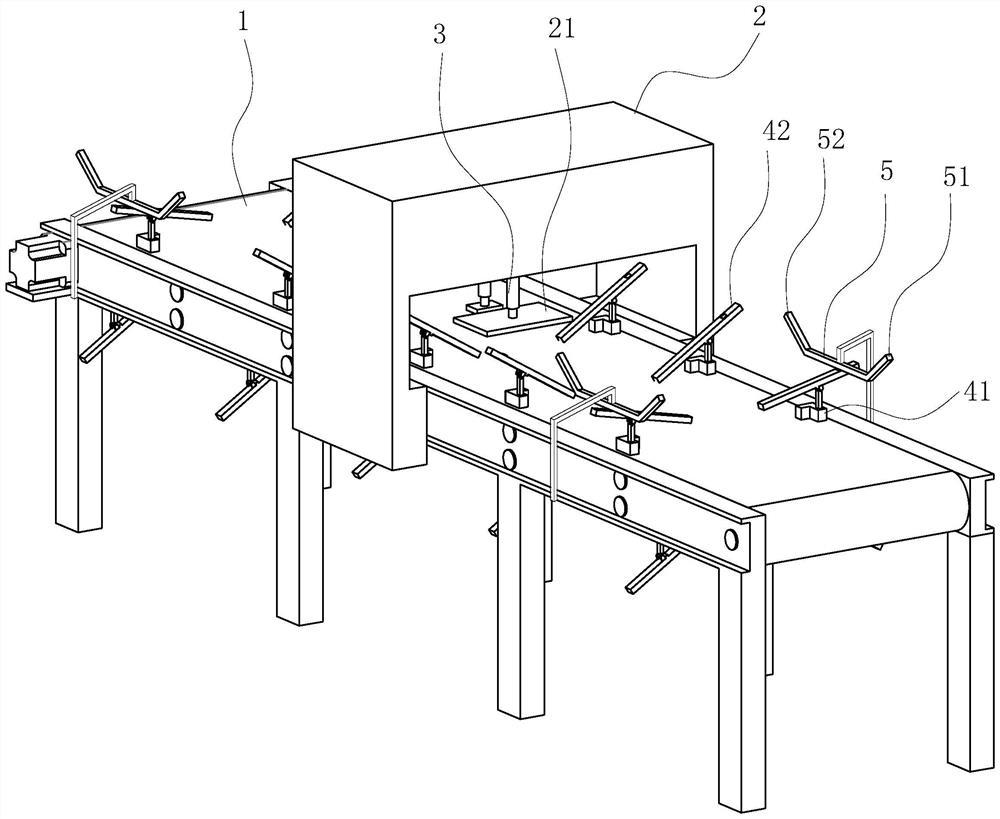 1
3
21
2
42
52
5
51
41