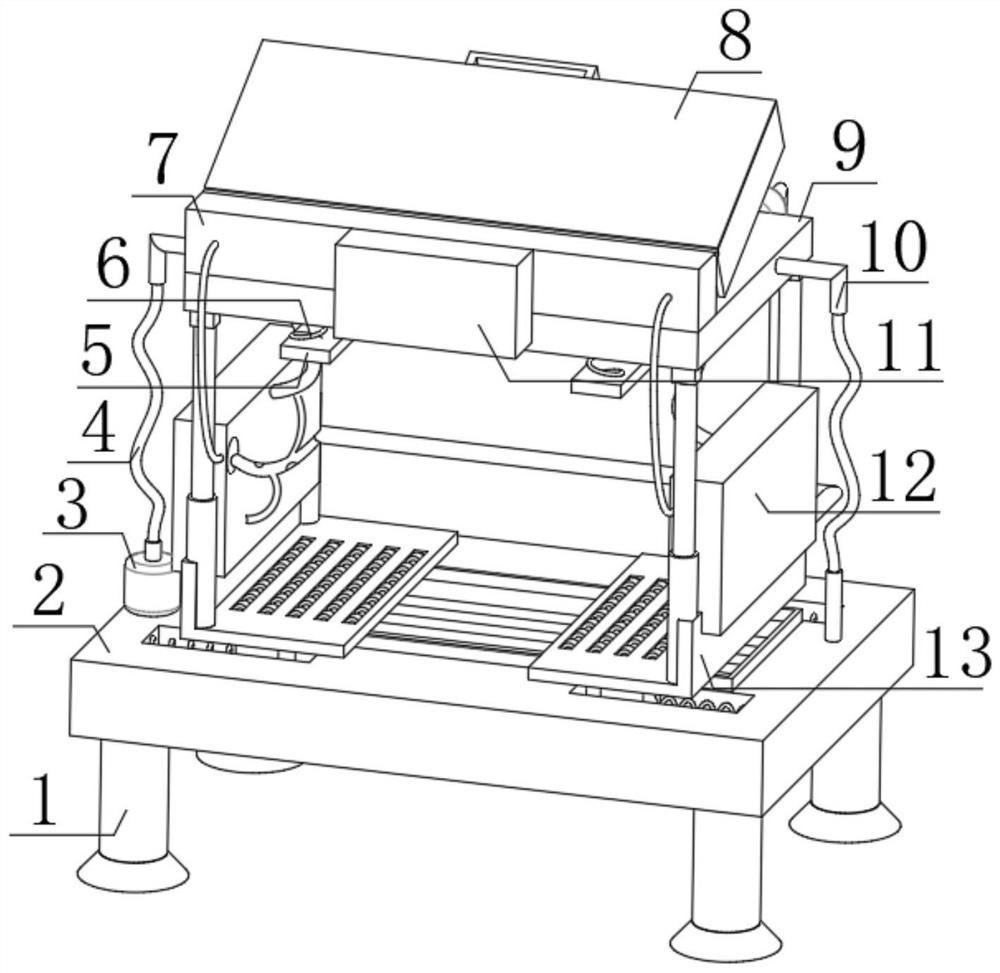 8
7
9
6
10
5
11
4
12
3
2
13
1