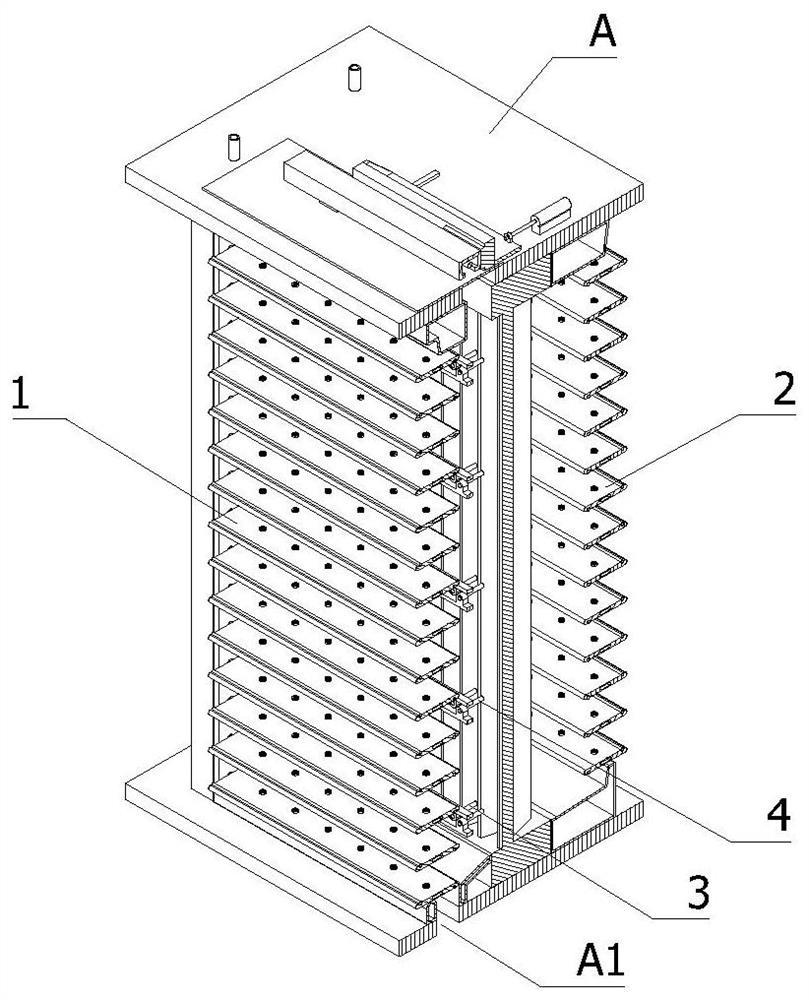 A
1
2
4
3
A1