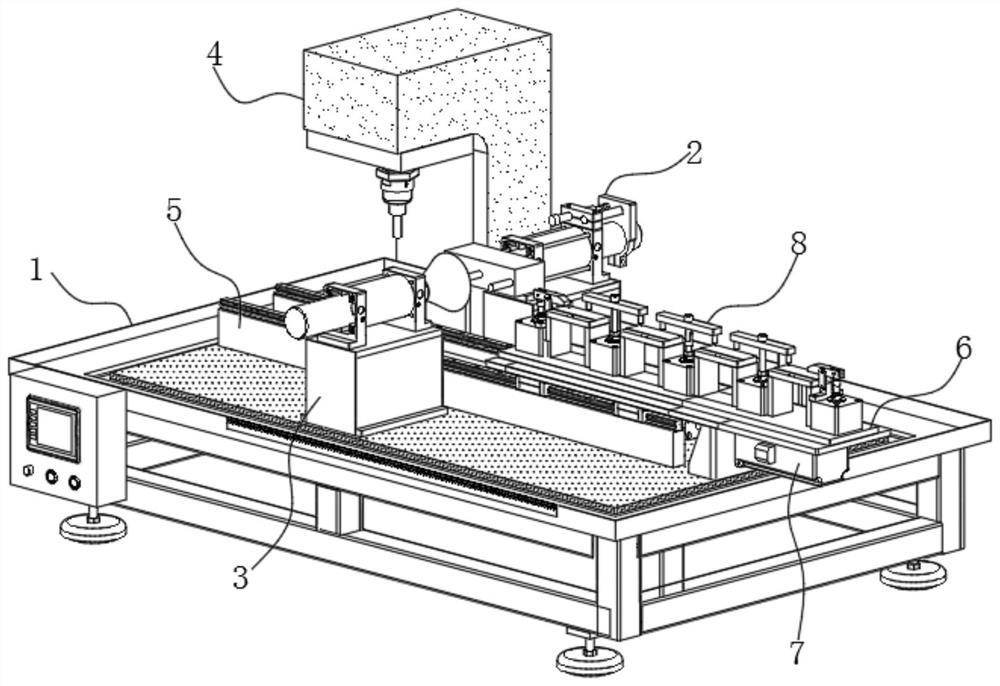 4
2
5
8
1
6
3
7