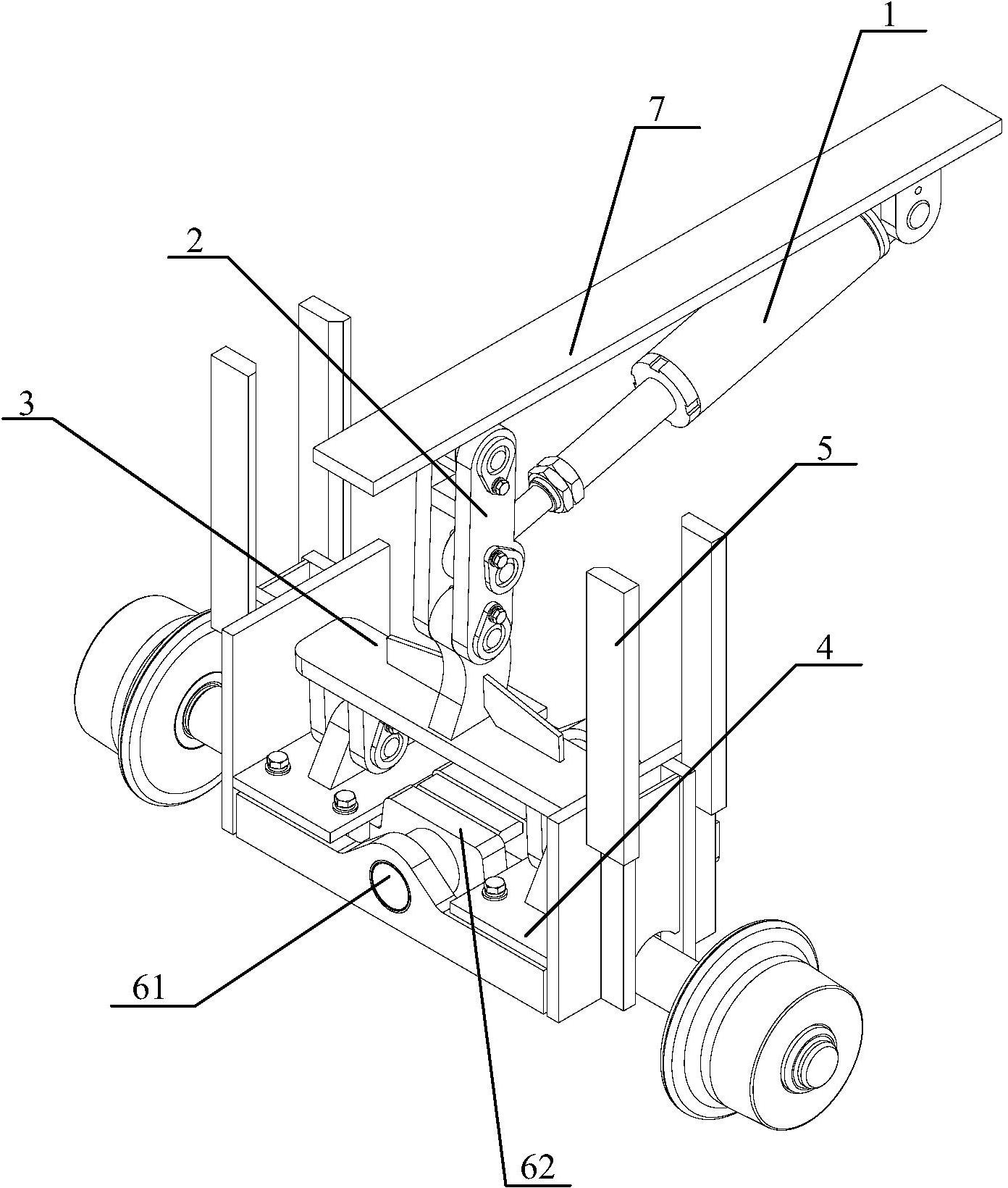 1
7
2
3
5
4
61
62