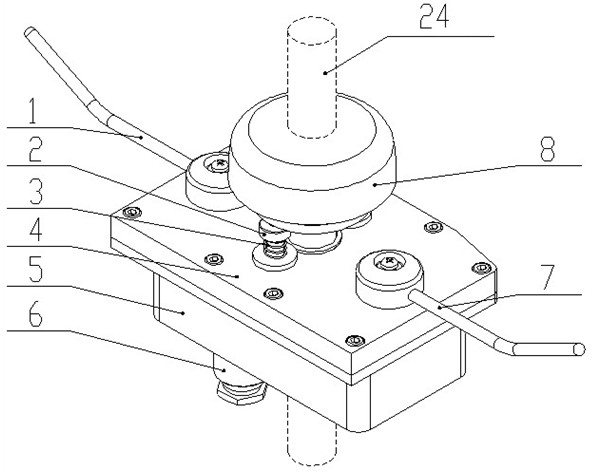 24
1
2
3
4
5
6
8
7