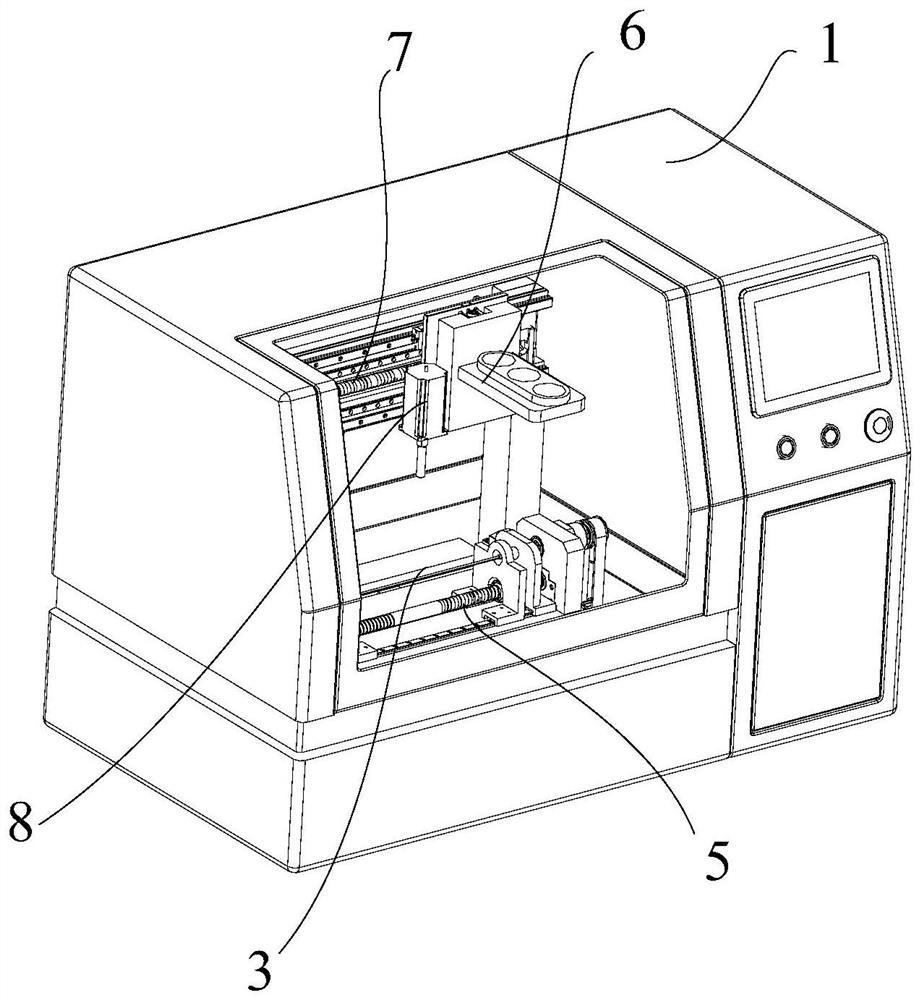 7
6
1
8
5
3