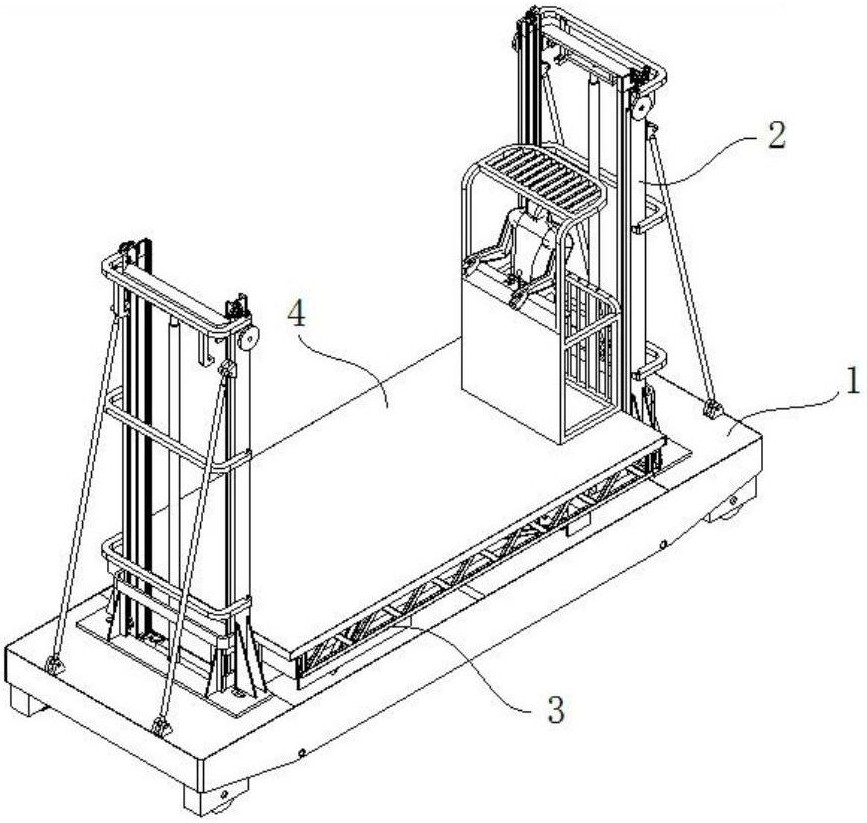 2
4
1
3