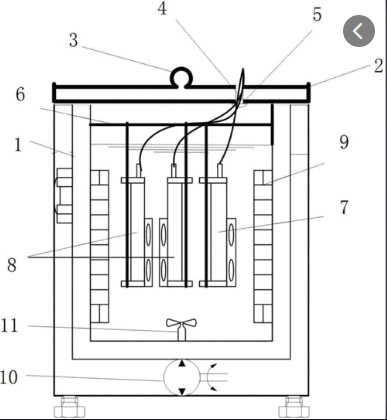 4
5
3
2
6
1
9
7
8
11
10