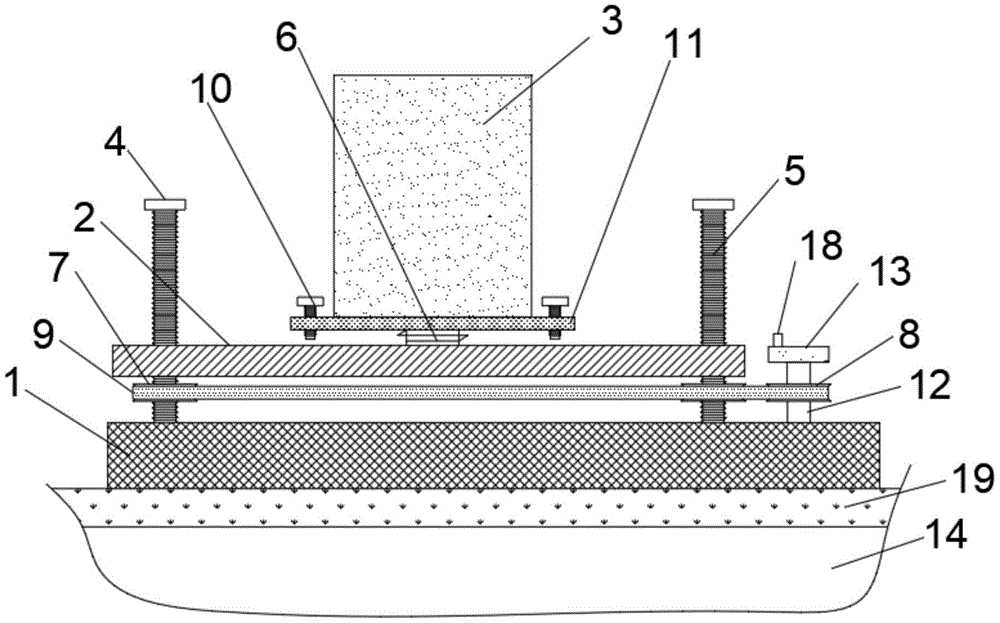 6
3
11
10
4
5
2
18
13
7
9
8
12
1
19
14