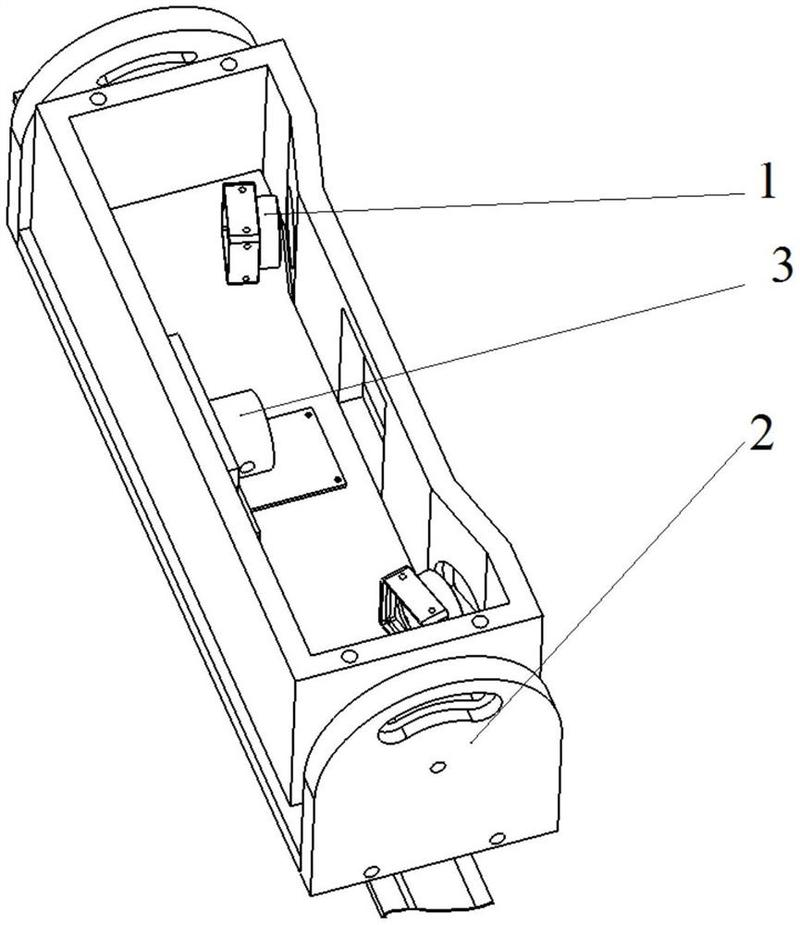 1
3
2