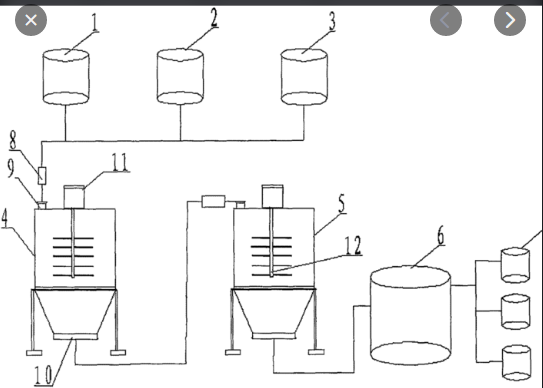 1
2
3
8
9
11
4
5
12
6
10