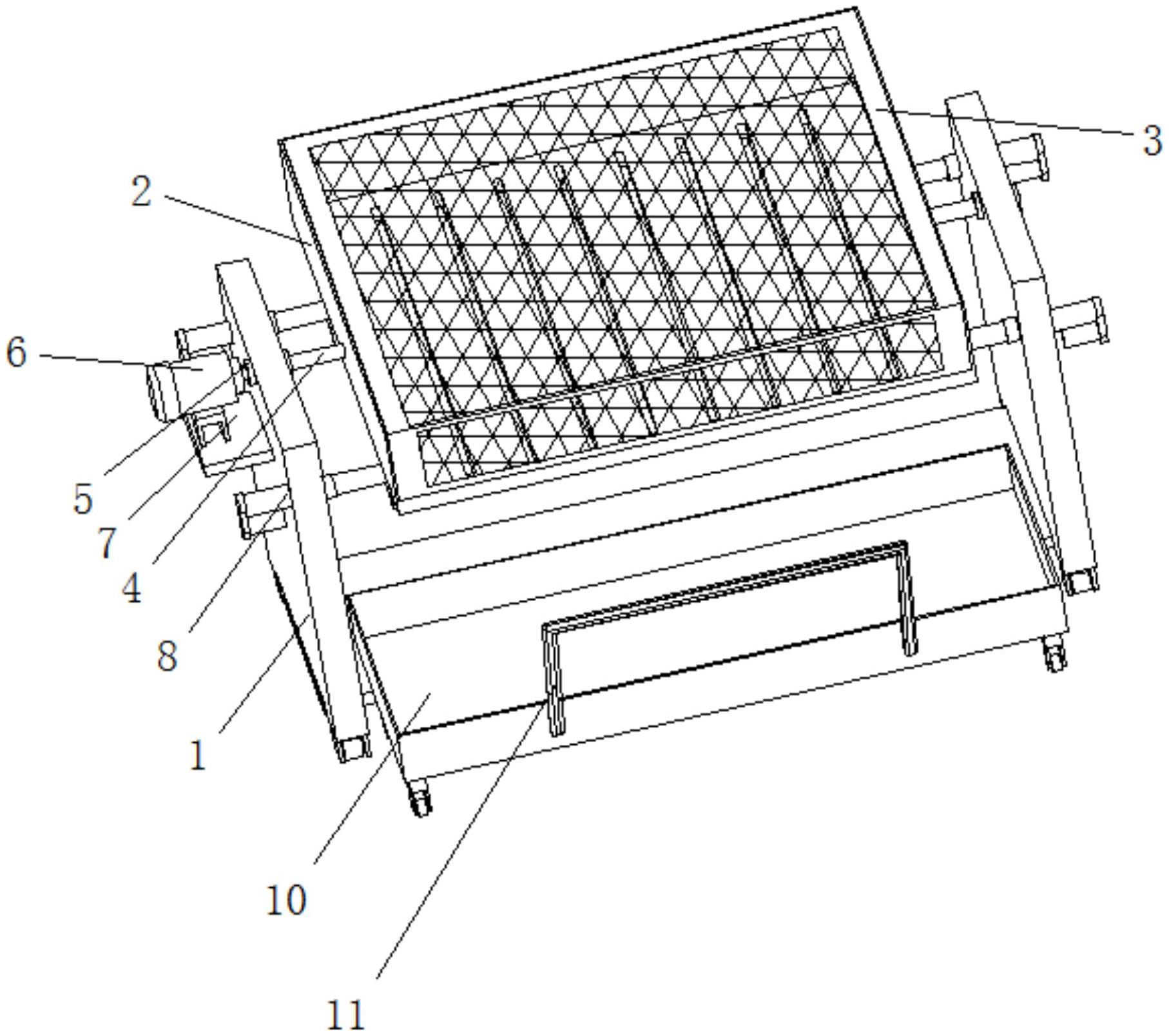 3
2
6
5
7
4
8
1
10
11