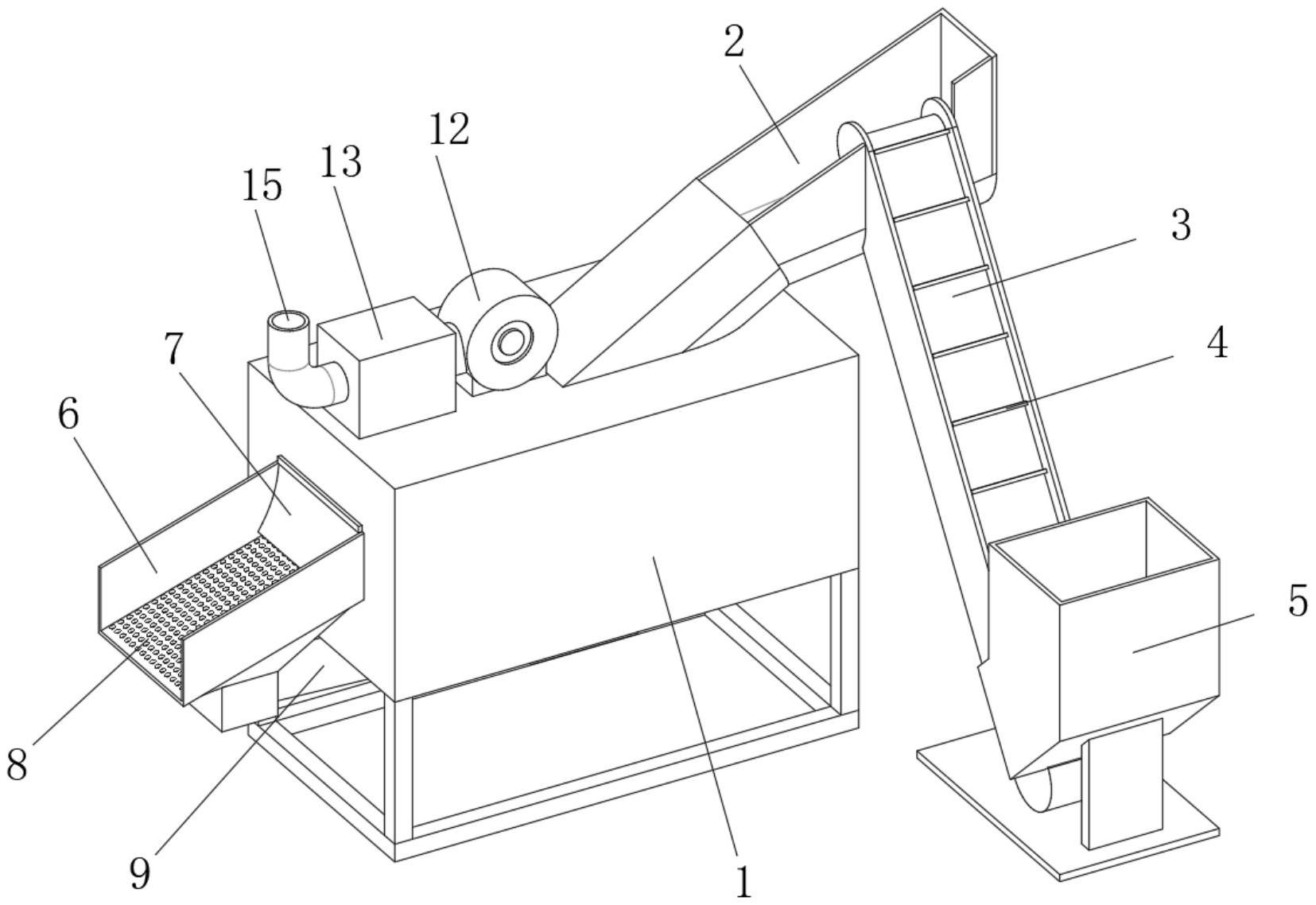 2
12
13
15
3
4
7
6
5
8
9
1