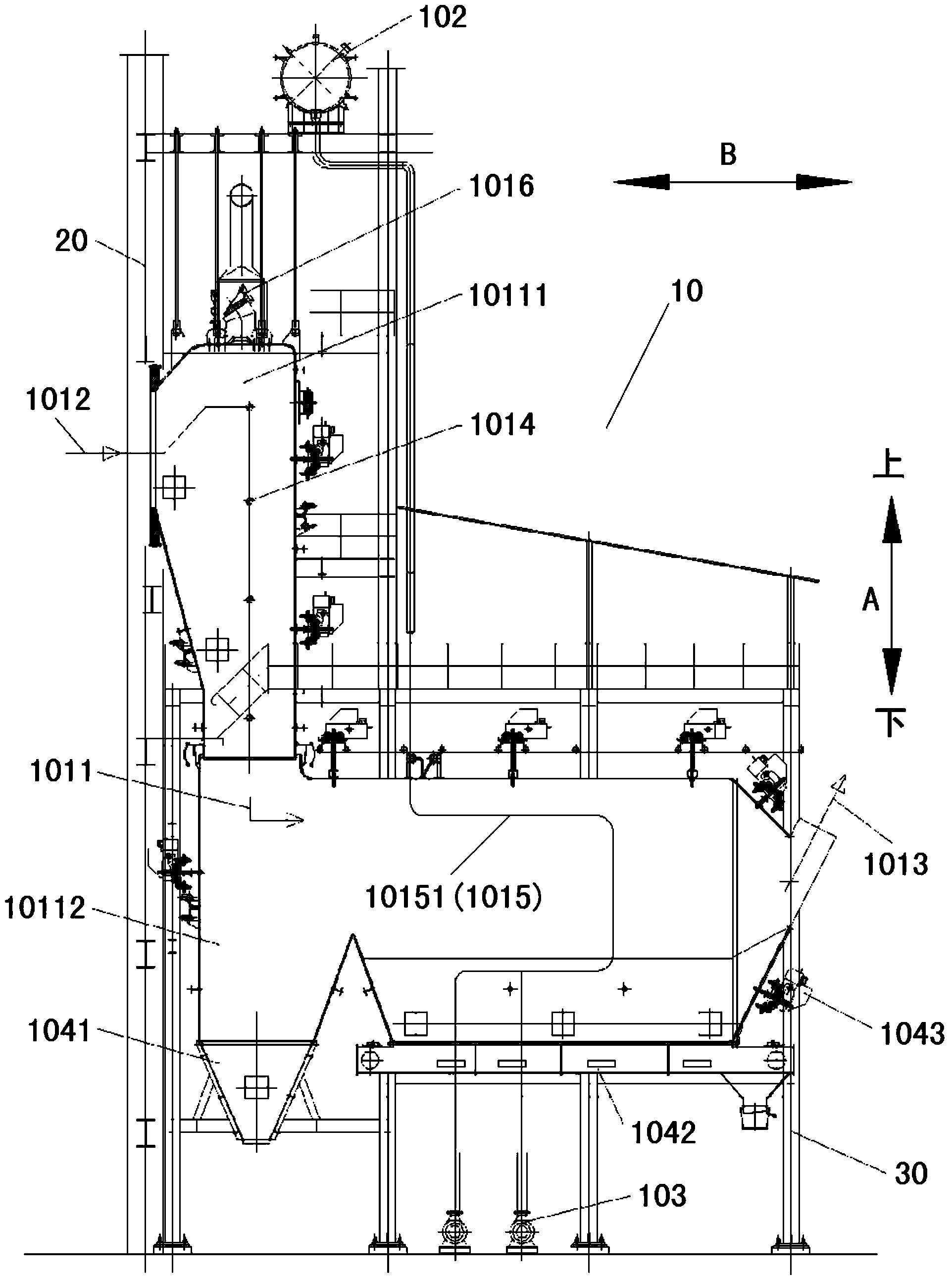 102
B
1016
20
10111
10
1012
1014
上
A
下
1011
1013
10151（1015）
10112
1043
1041
1042
30
103