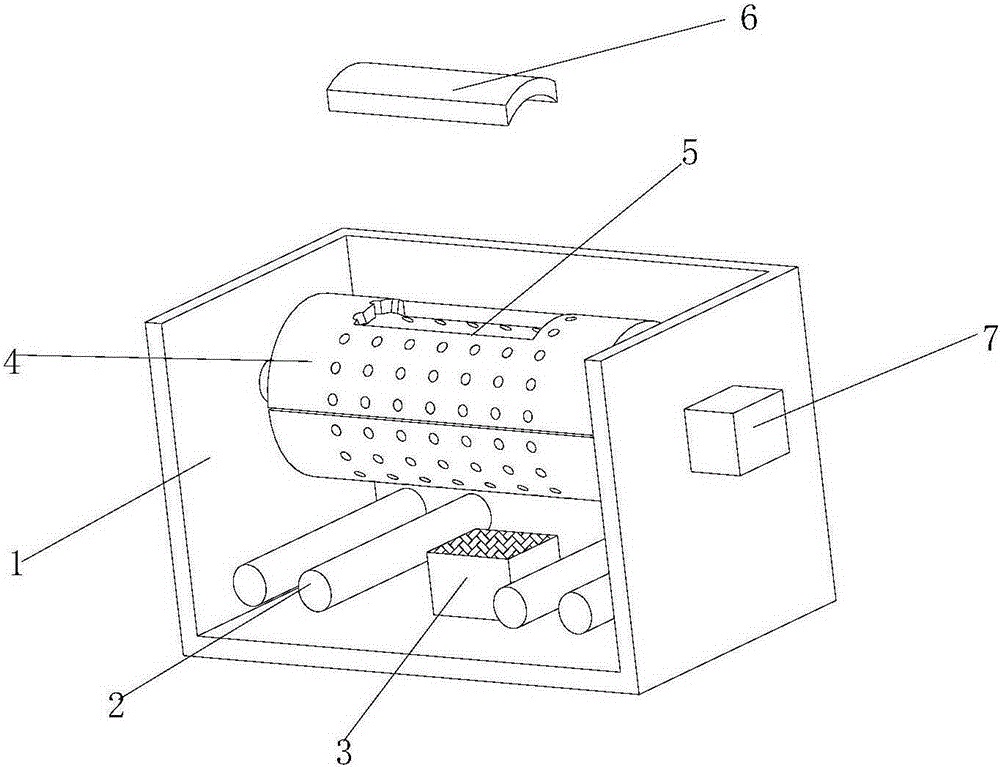 6
5
4
7
1
2
3