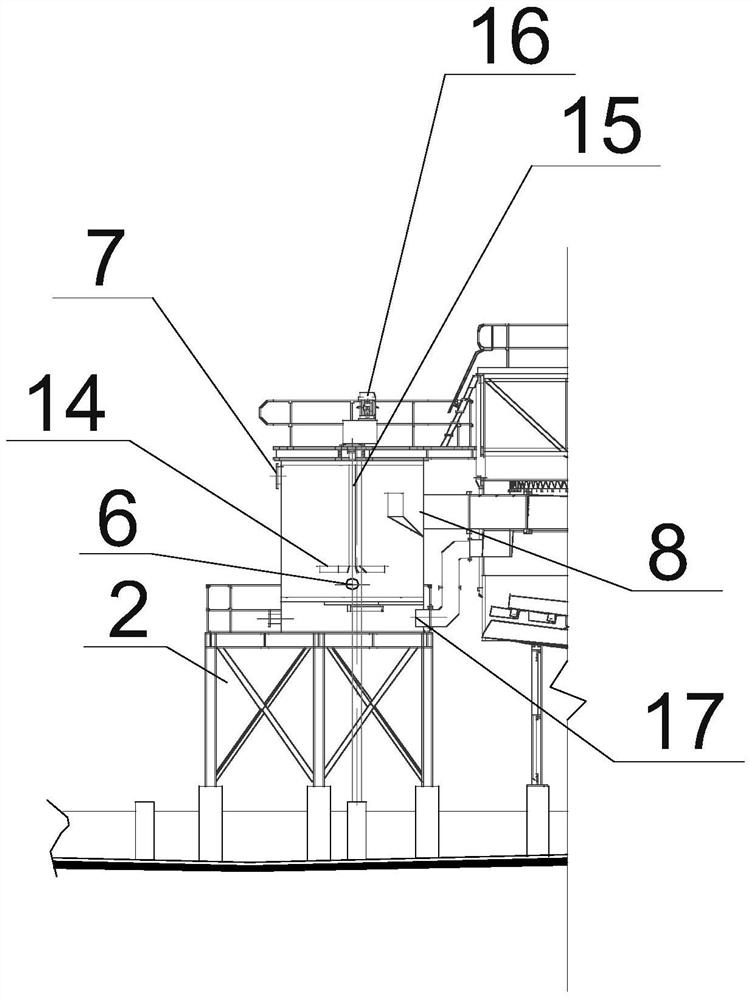 16
15
7
14
6
8
2
17