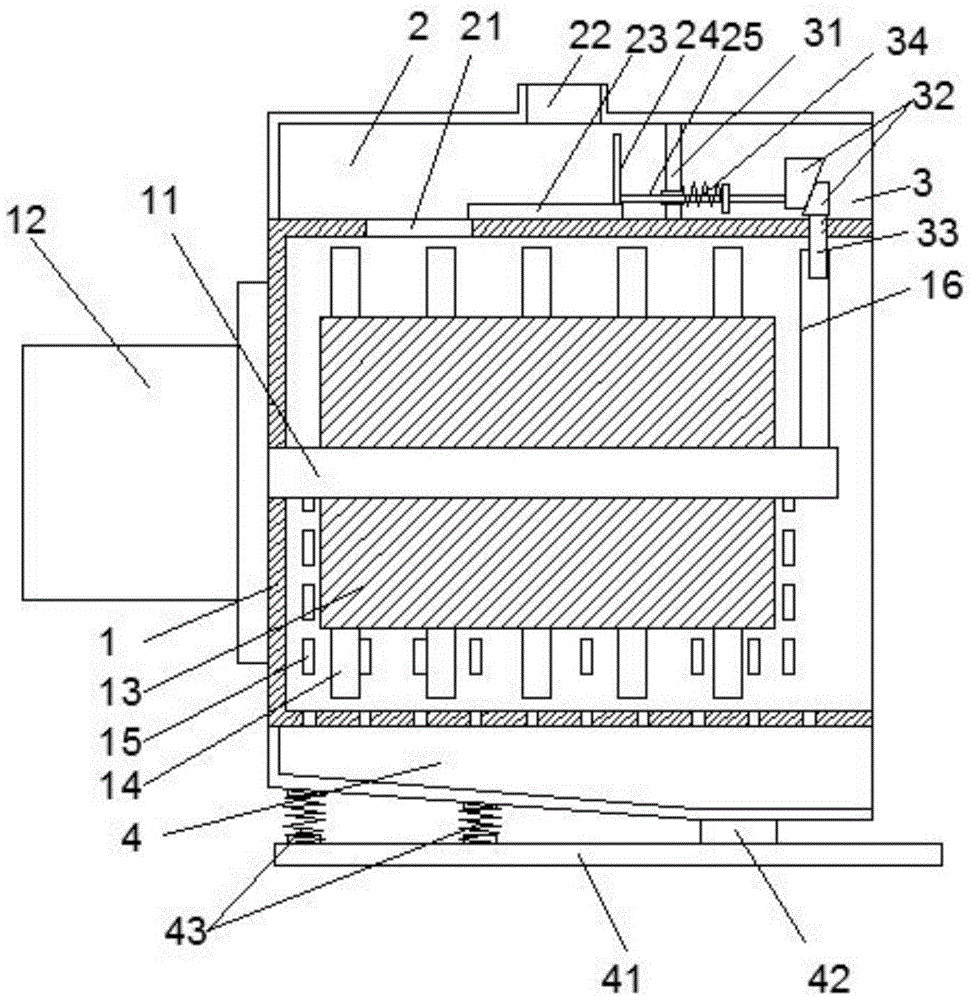 2 21 22 23 24 25 31 34 32 3 33 16 12 11 1 13 15 14 4 43 41 42