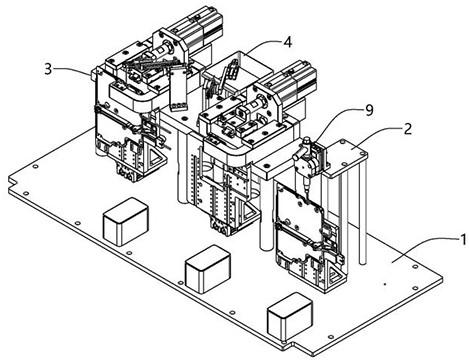 4
3
9
2
1