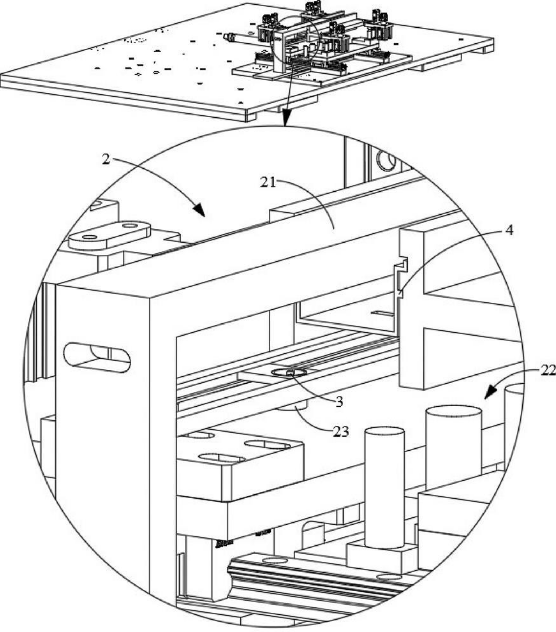 2
21
4
22
3
23