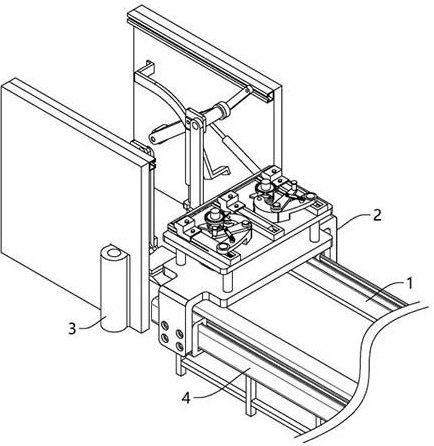 2
1
3
4