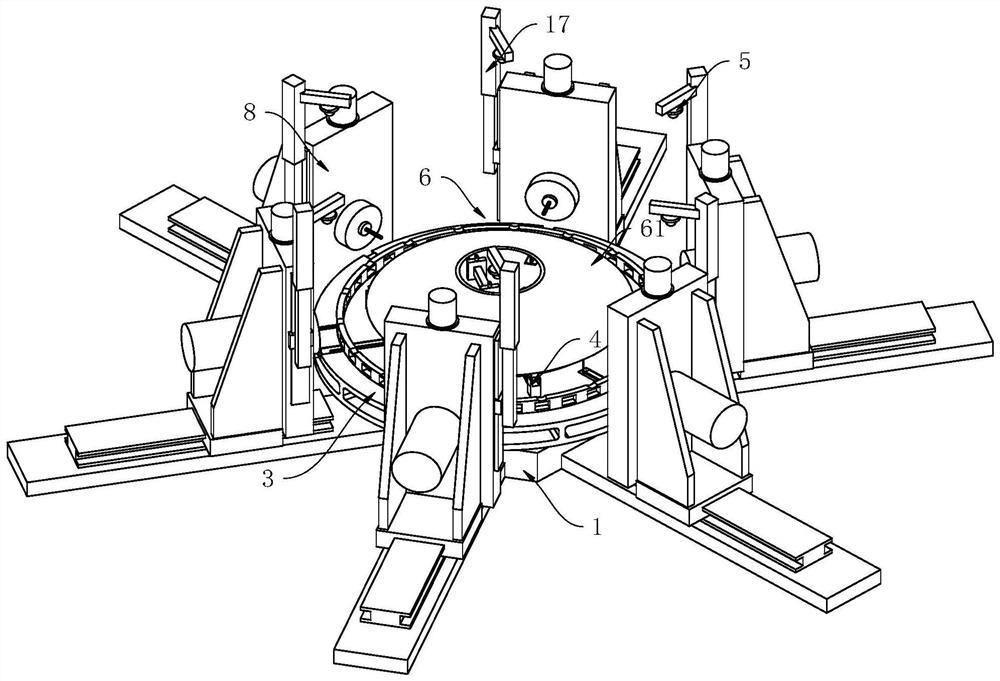 17
5
8
6
61
4
3
1