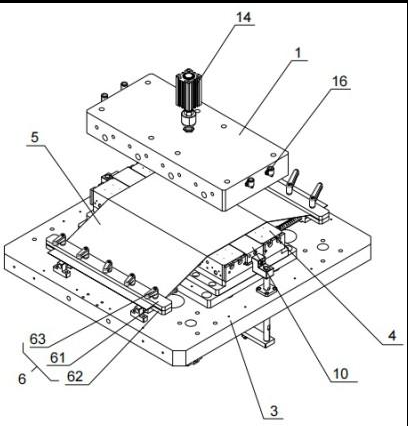 14
1
16
5
63
61
6
62
4
10
3