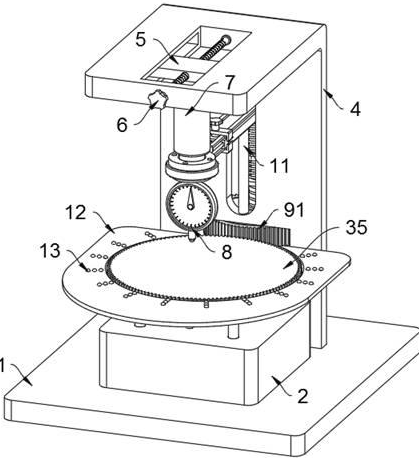 5
7
4
6
11
12
91
35
13
8
1
2