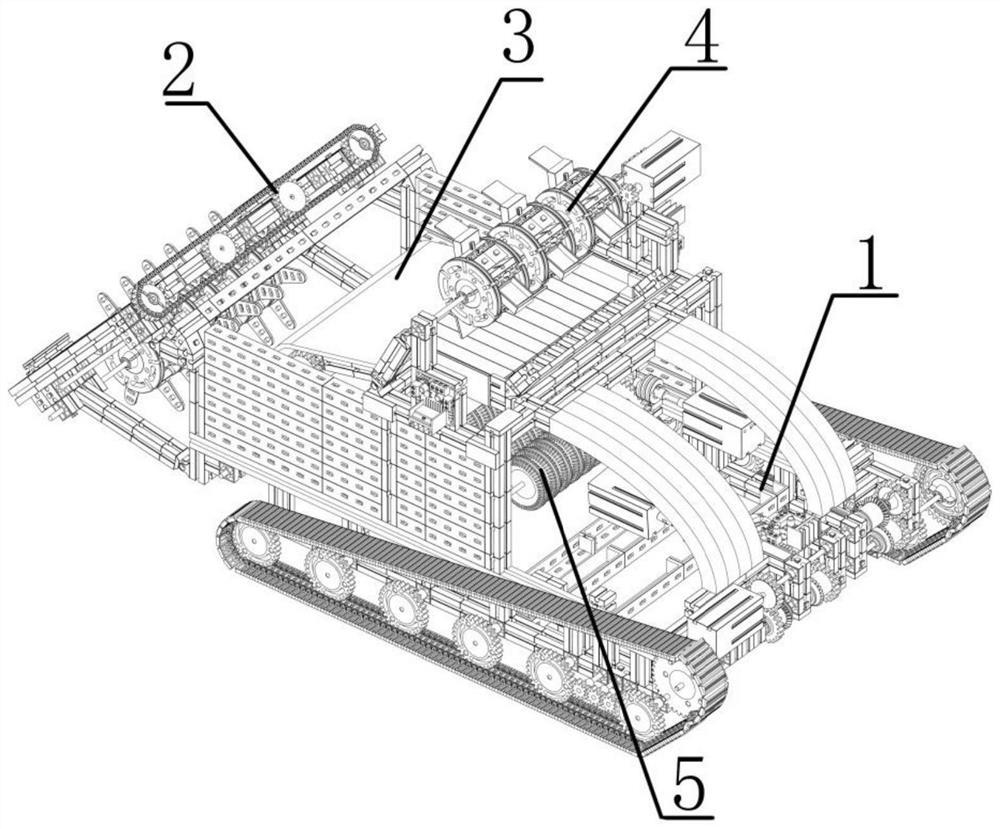 2
3
4
1
5