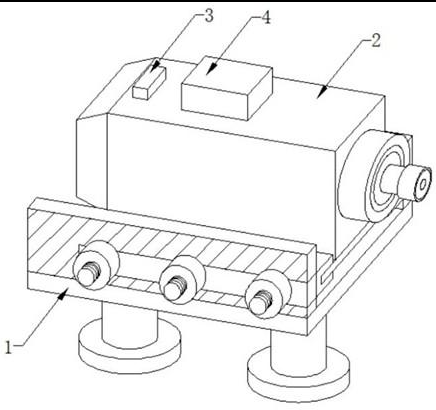 3
4
2
1